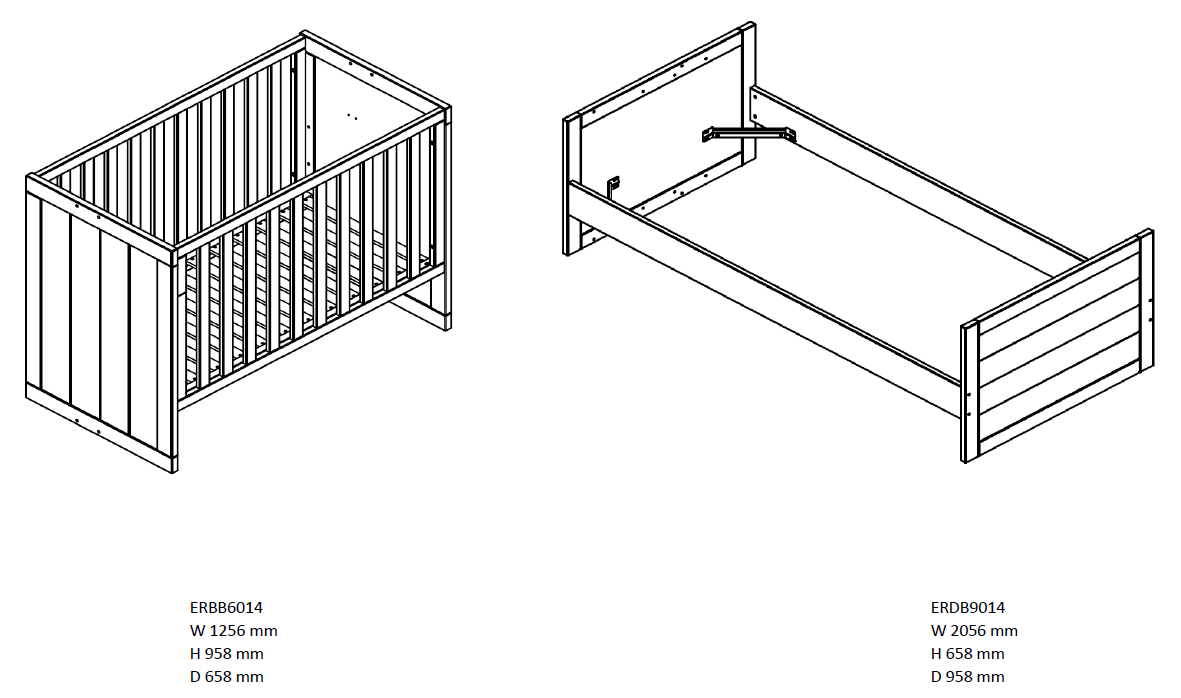 ERBB6014
W 1256 mm
H 958 mm
D 658 mm

ERDB9014
W 2056 mm
H 658 mm
D 958 mm