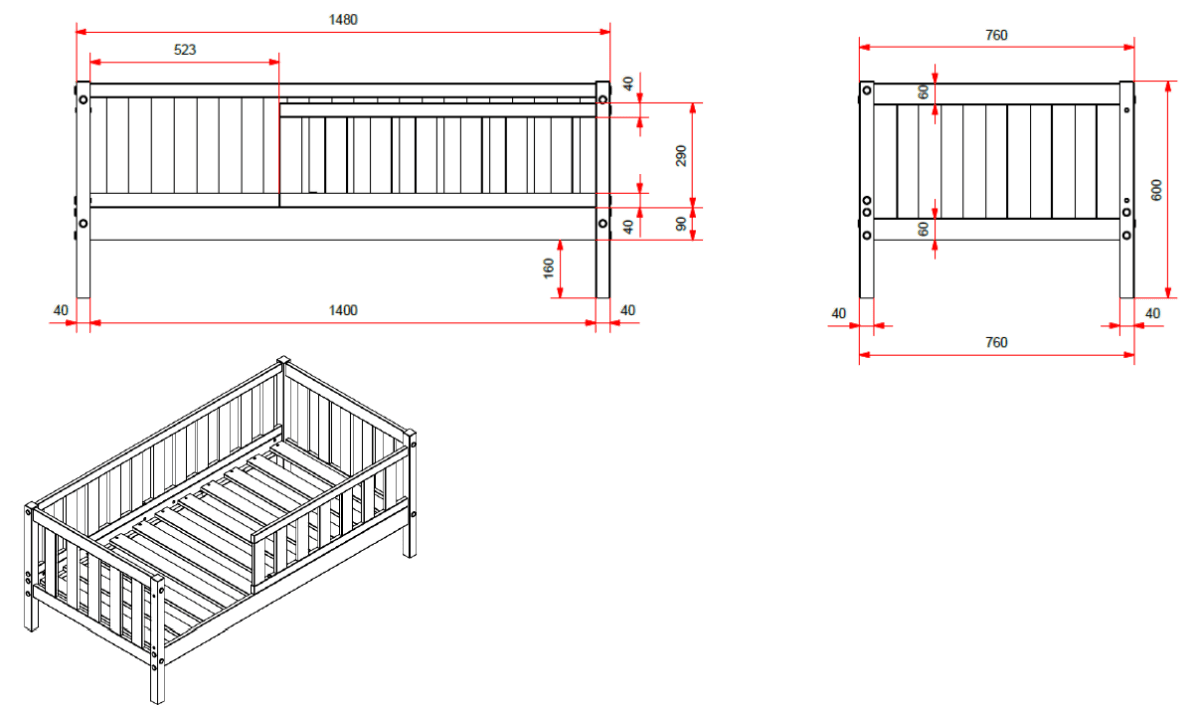 1480
523
40
290
40
90
160
40
1400
40

760
60
60
600
40
40
760