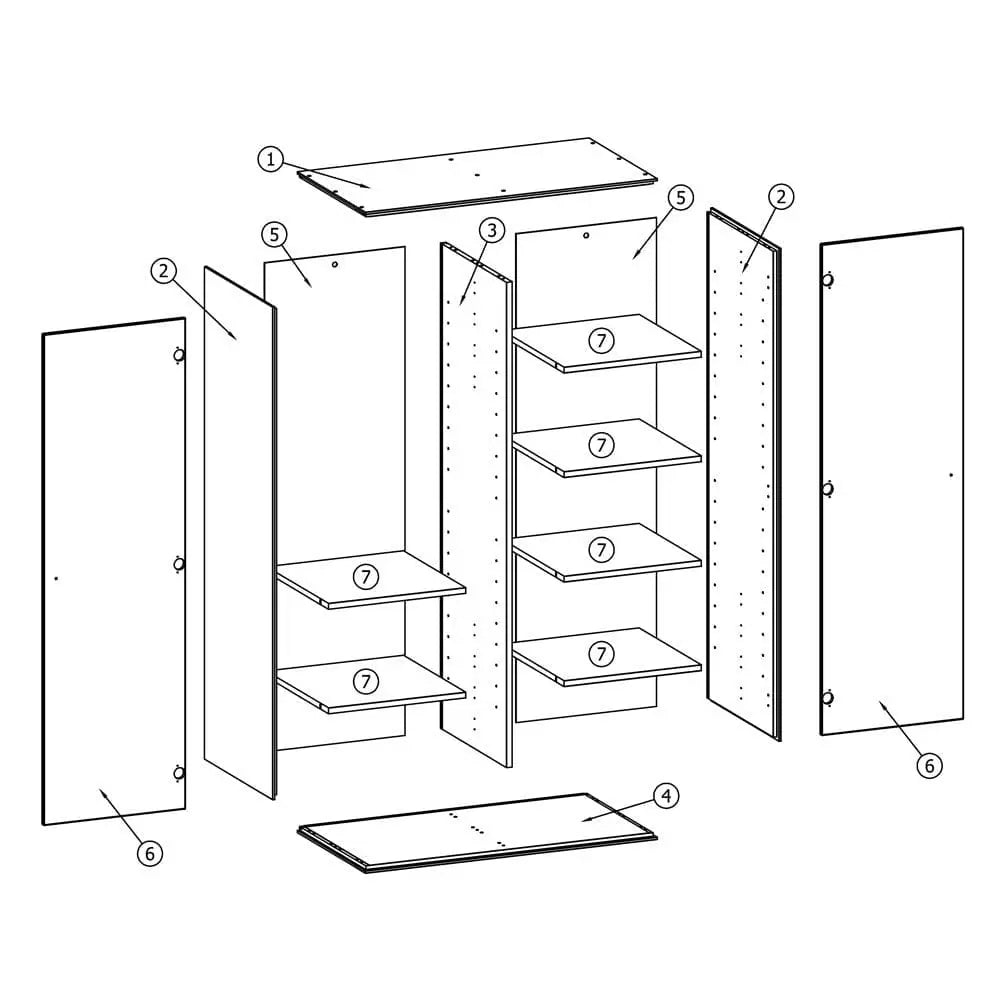 1
5
3
5
2
2
7
7
7
7
7
7
6
4
6